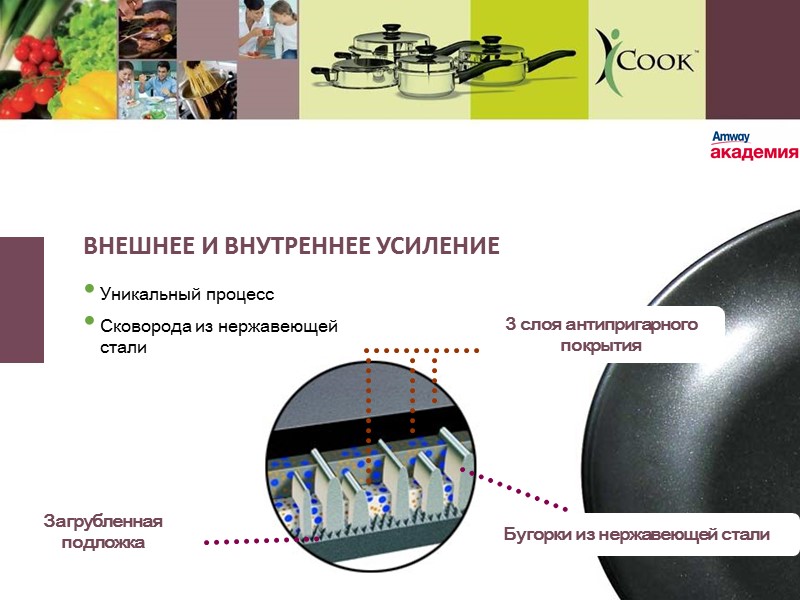 COOK™

Amway
академия

ВНЕШНЕЕ И ВНУТРЕННЕЕ УСИЛЕНИЕ

• Уникальный процесс

• Сковорода из нержавеющей стали

3 слоя антипригарного покрытия

Загрубленная подложка

Бугорки из нержавеющей стали